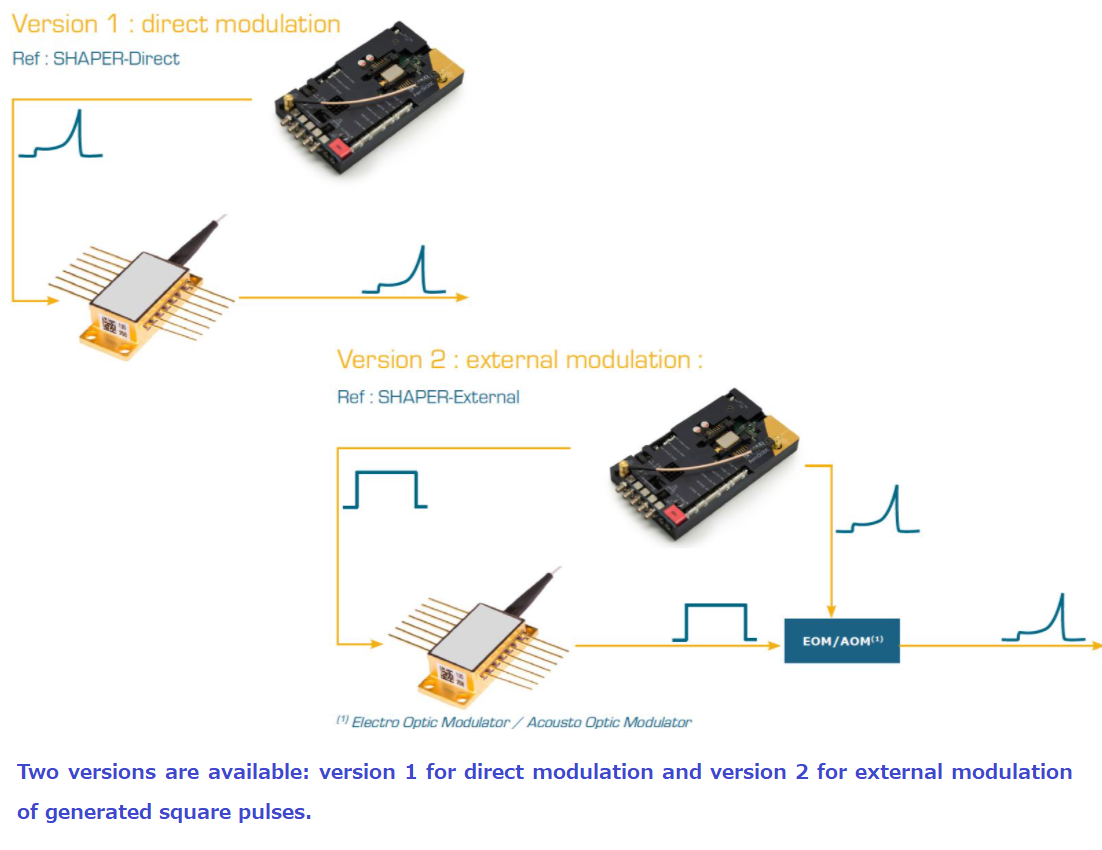 Version 1 : direct modulation

Ref : SHAPER-Direct

Version 2 : external modulation :

Ref : SHAPER-External

EOM/AOM$^{(1)}$

$^{(1)}$ Electro Optic Modulator / Acousto Optic Modulator

Two versions are available: version 1 for direct modulation and version 2 for external modulation of generated square pulses.